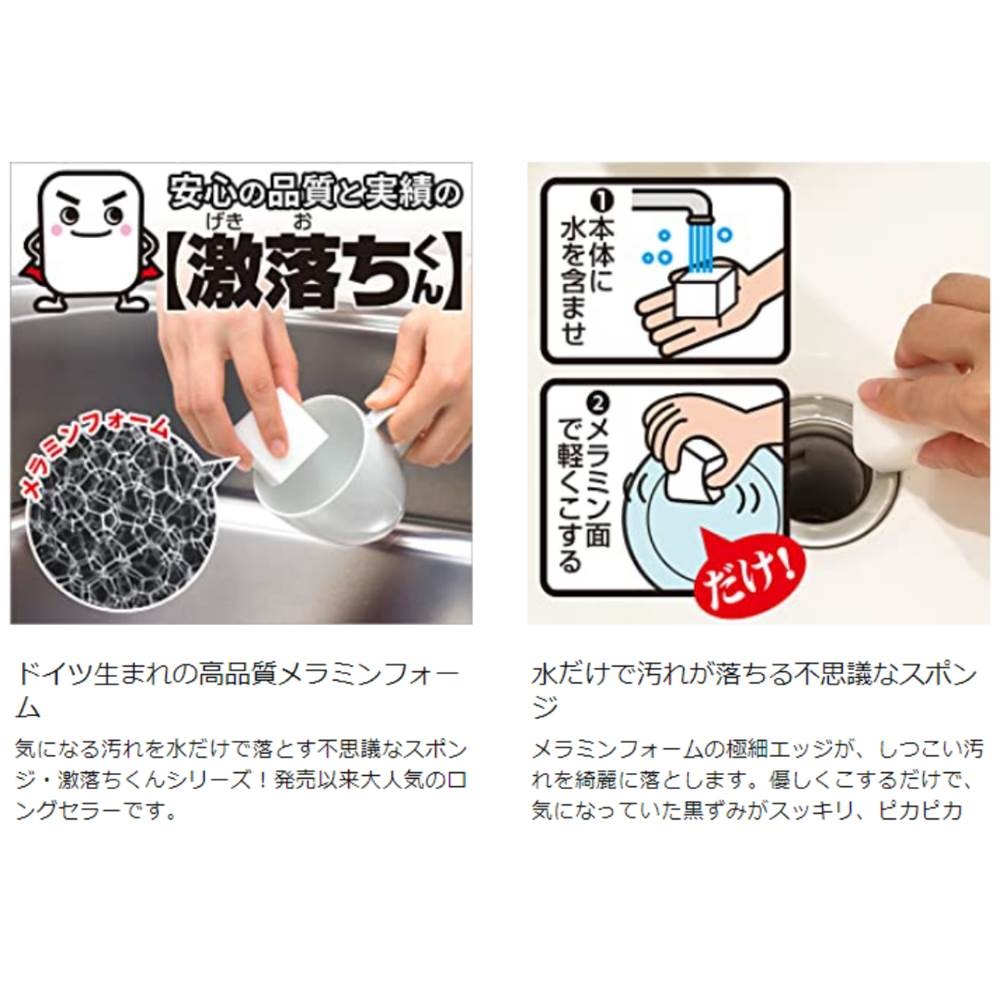 安心の品質と実績の
げき お
【激落ちくん】

メラミンフォーム

ドイツ生まれの高品質メラミンフォーム

気になる汚れを水だけで落とす不思議なスポンジ・激落ちくんシリーズ！発売以来大人気のロングセラーです。

❶ 本体に水を含ませ

❷ メラミン面で軽くこする

だけ！

水だけで汚れが落ちる不思議なスポンジ

メラミンフォームの極細エッジが、しつこい汚れを綺麗に落とします。優しくこするだけで、気になっていた黒ずみがスッキリ、ピカピカ